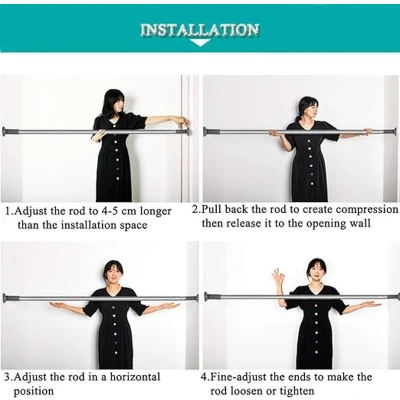 INSTALLATION

1.Adjust the rod to 4-5 cm longer than the installation space

2.Pull back the rod to create compression then release it to the opening wall

3.Adjust the rod in a horizontal position

4.Fine-adjust the ends to make the rod loosen or tighten