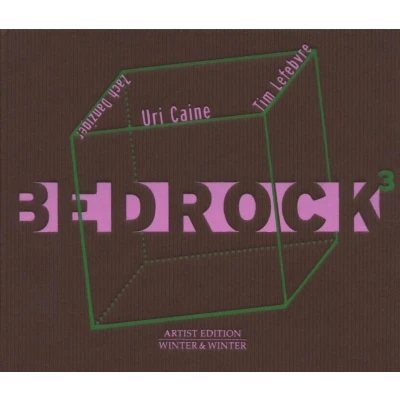 Zach Danziger
Uri Caine
Tim Lefebvre

BEDROCK$^3$

ARTIST EDITION
WINTER & WINTER