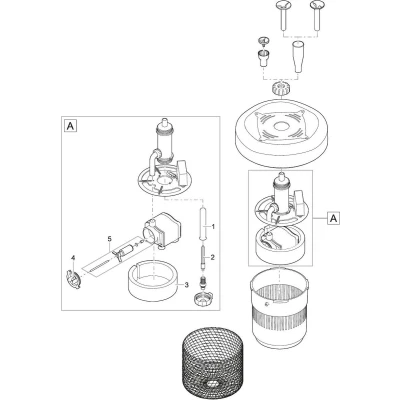 A

1

2

3

4

5

A