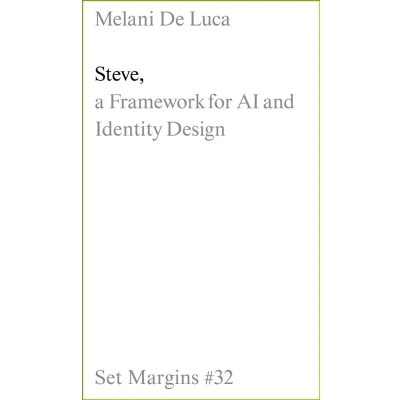 Melani De Luca

Steve,
a Framework for AI and Identity Design

Set Margins #32